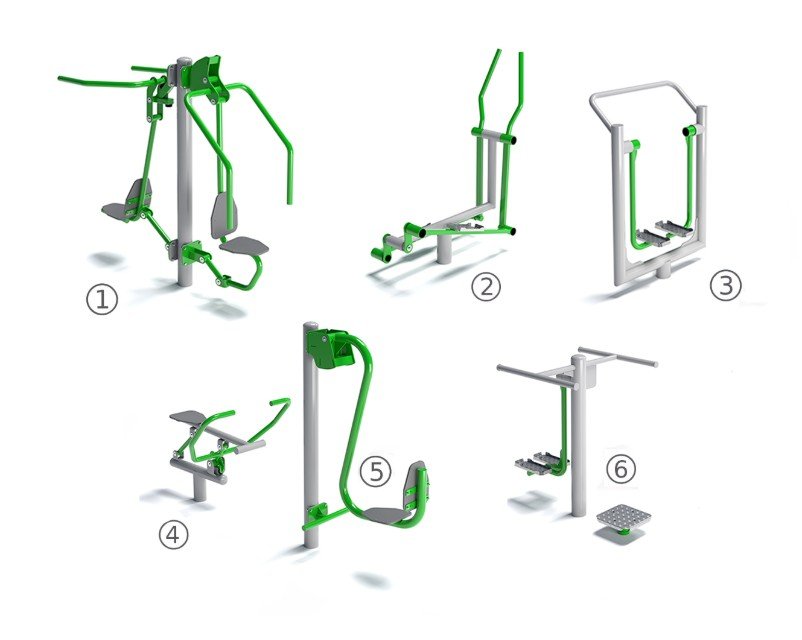 ①

②

③

④

⑤

⑥