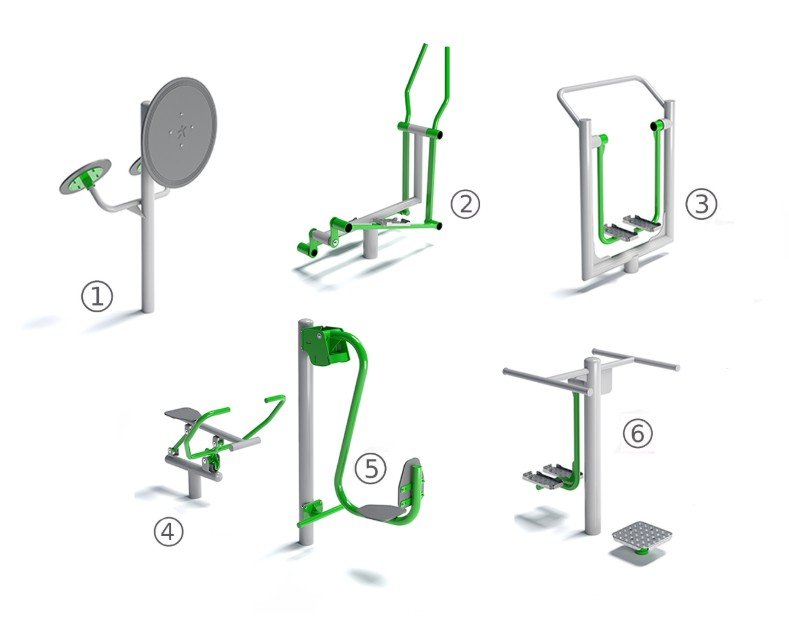 ①
②
③
④
⑤
⑥